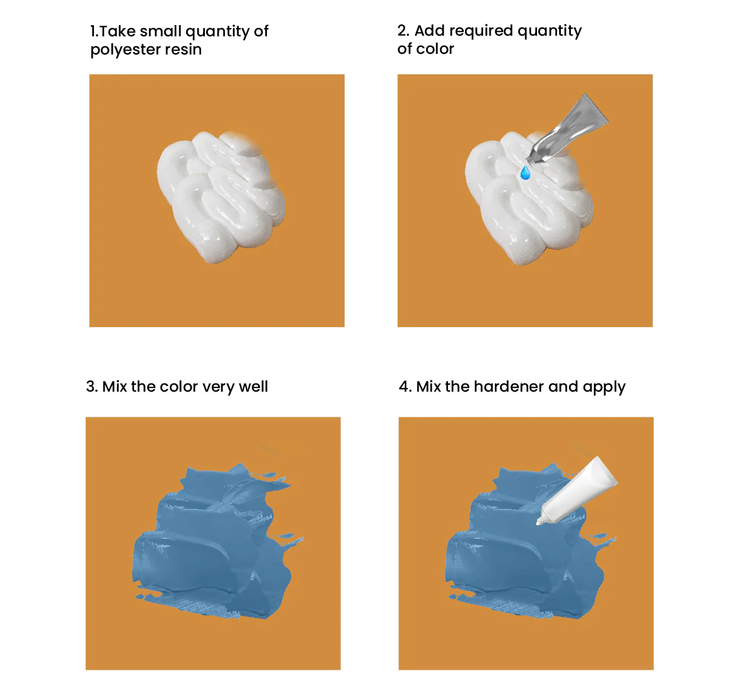 1.Take small quantity of polyester resin

2. Add required quantity of color

3. Mix the color very well

4. Mix the hardener and apply