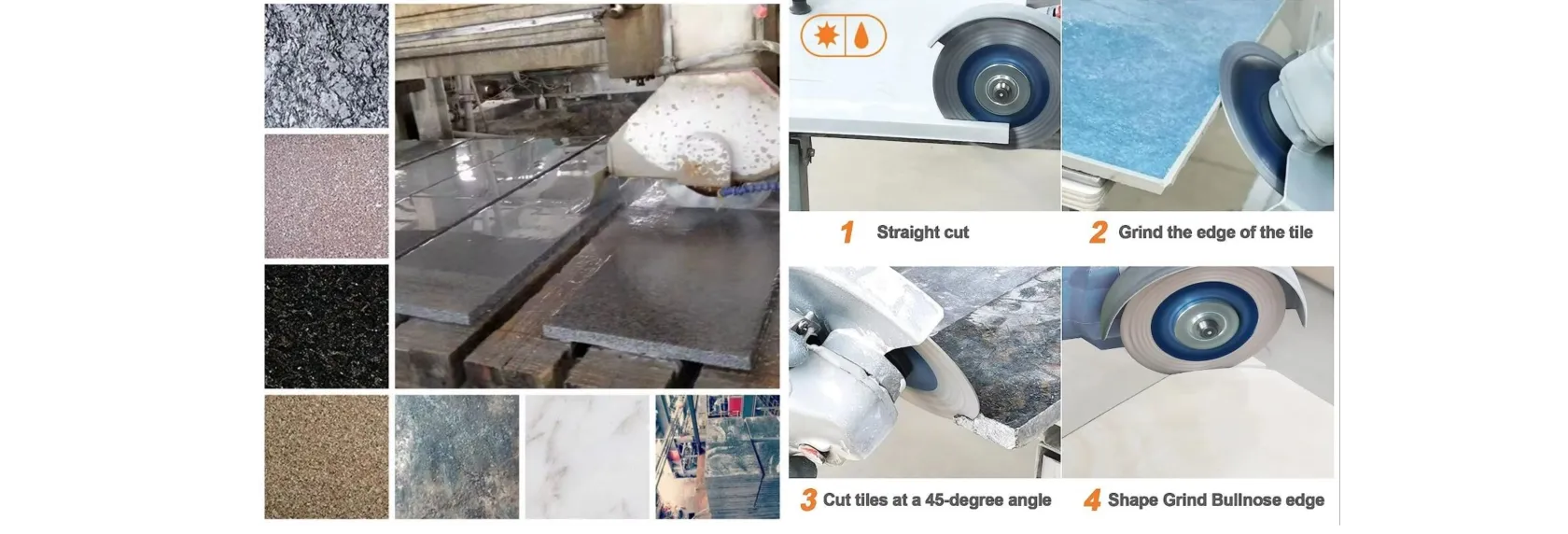 1 Straight cut

2 Grind the edge of the tile

3 Cut tiles at a 45-degree angle

4 Shape Grind Bullnose edge